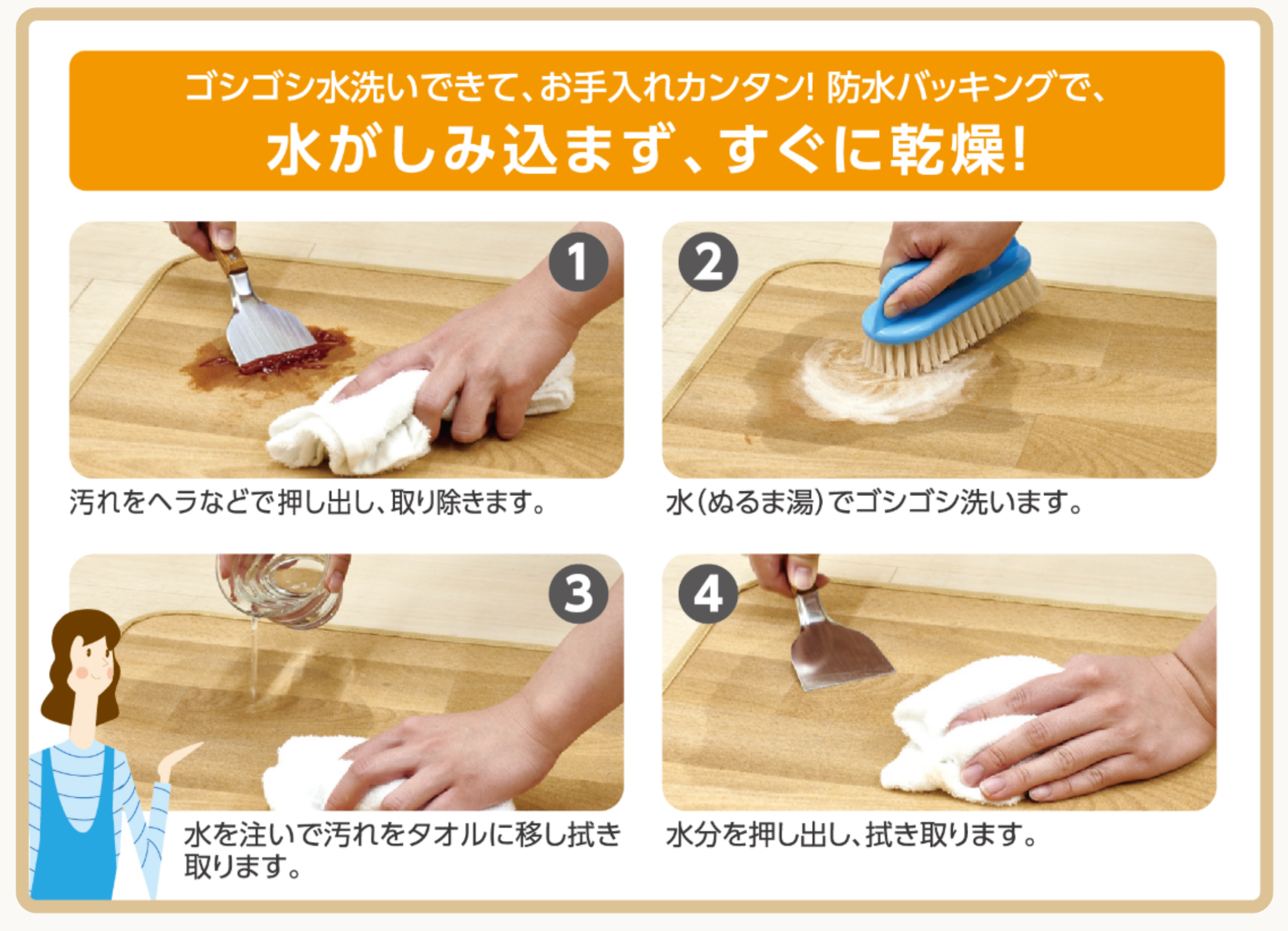 ゴシゴシ水洗いできて、お手入れカンタン! 防水バッキングで、
水がしみ込まず、すぐに乾燥!

1
汚れをヘラなどで押し出し、取り除きます。

2
水(ぬるま湯)でゴシゴシ洗います。

3
水を注いで汚れをタオルに移し拭き取ります。

4
水分を押し出し、拭き取ります。